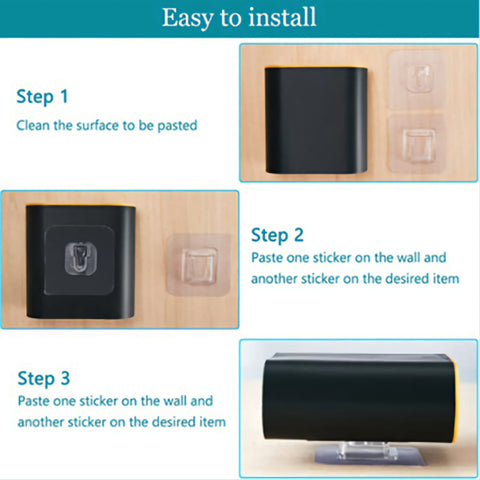 Easy to install

Step 1
Clean the surface to be pasted

Step 2
Paste one sticker on the wall and another sticker on the desired item

Step 3
Paste one sticker on the wall and another sticker on the desired item